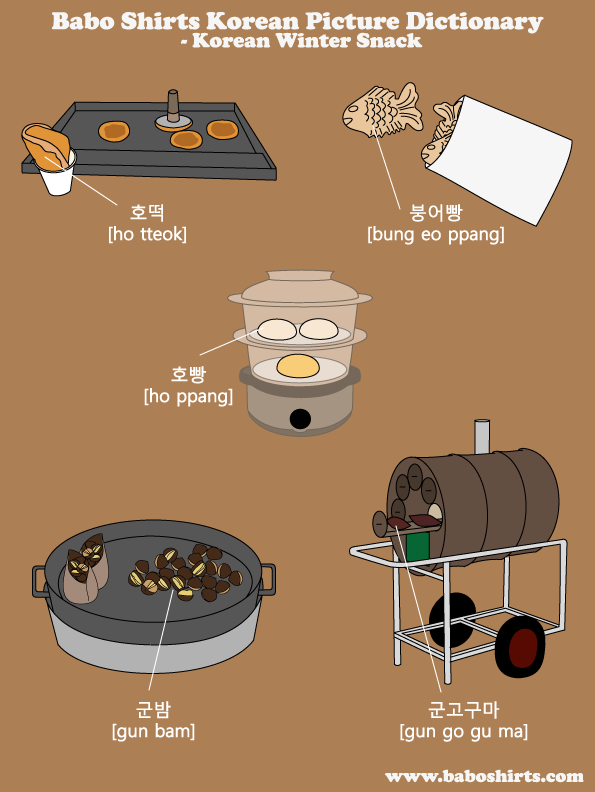 Babo Shirts Korean Picture Dictionary
- Korean Winter Snack

호떡
[ho tteok]

붕어빵
[bung eo ppang]

호빵
[ho ppang]

군밤
[gun bam]

군고구마
[gun go gu ma]

www.baboshirts.com